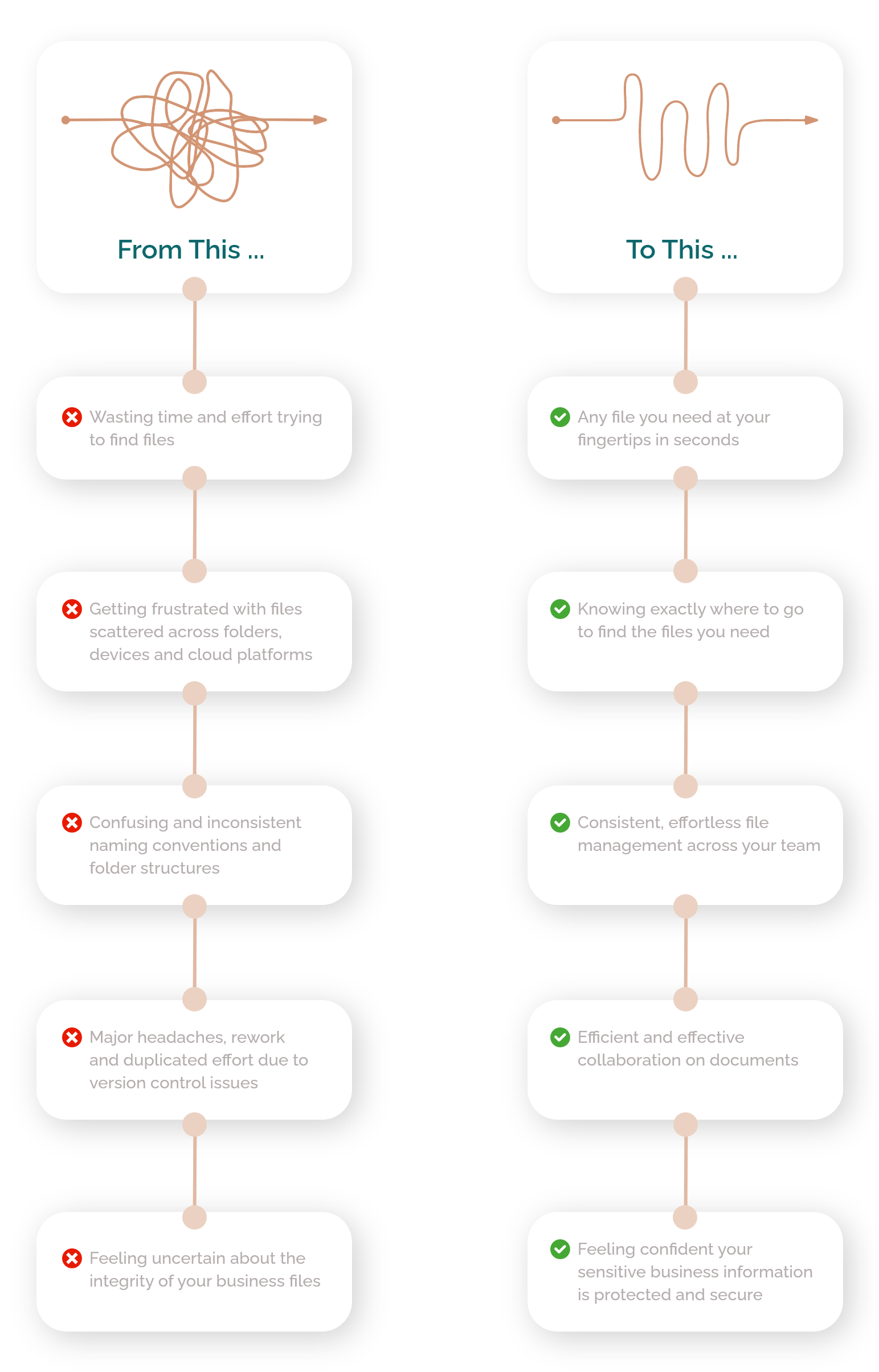 From This ...

Wasting time and effort trying to find files

Getting frustrated with files scattered across folders, devices and cloud platforms

Confusing and inconsistent naming conventions and folder structures

Major headaches, rework and duplicated effort due to version control issues

Feeling uncertain about the integrity of your business files

To This ...

Any file you need at your fingertips in seconds

Knowing exactly where to go to find the files you need

Consistent, effortless file management across your team

Efficient and effective collaboration on documents

Feeling confident your sensitive business information is protected and secure